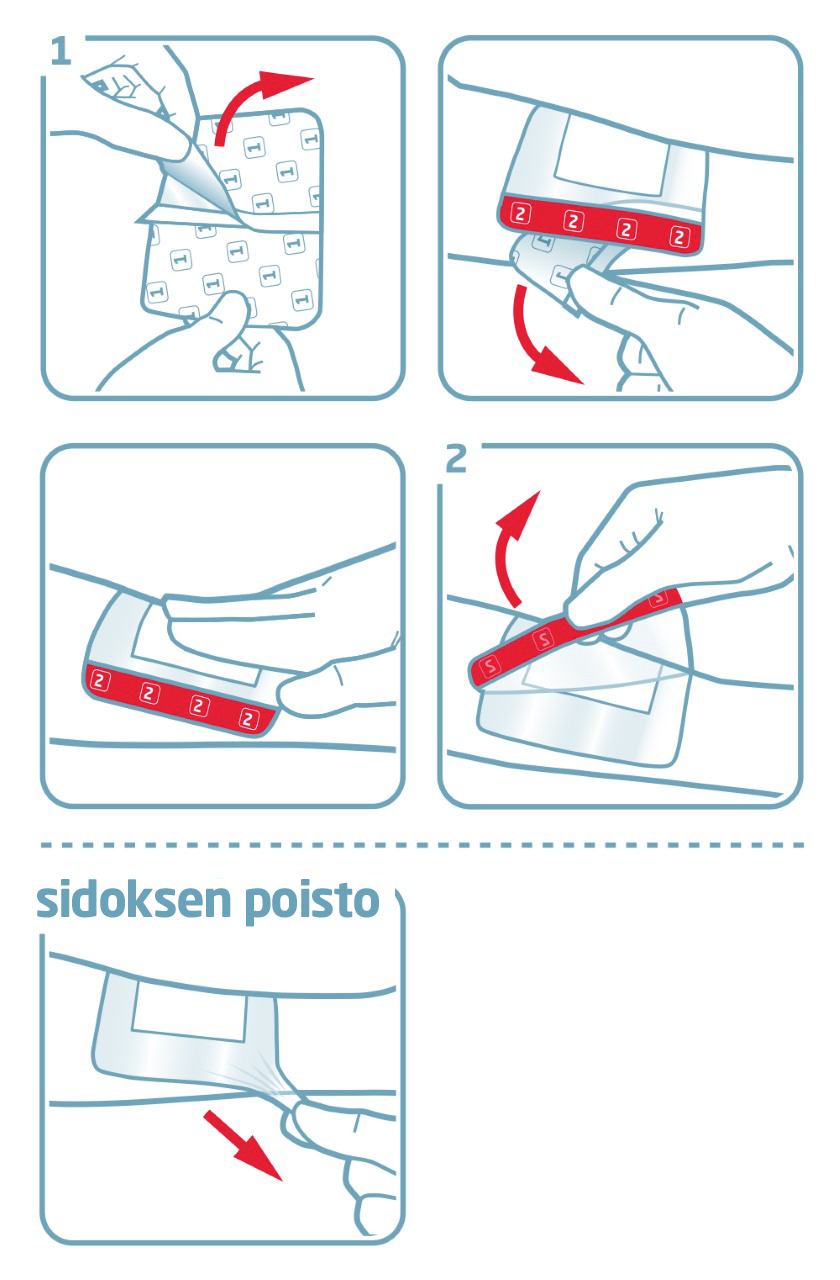 1

2

sidoksen poisto